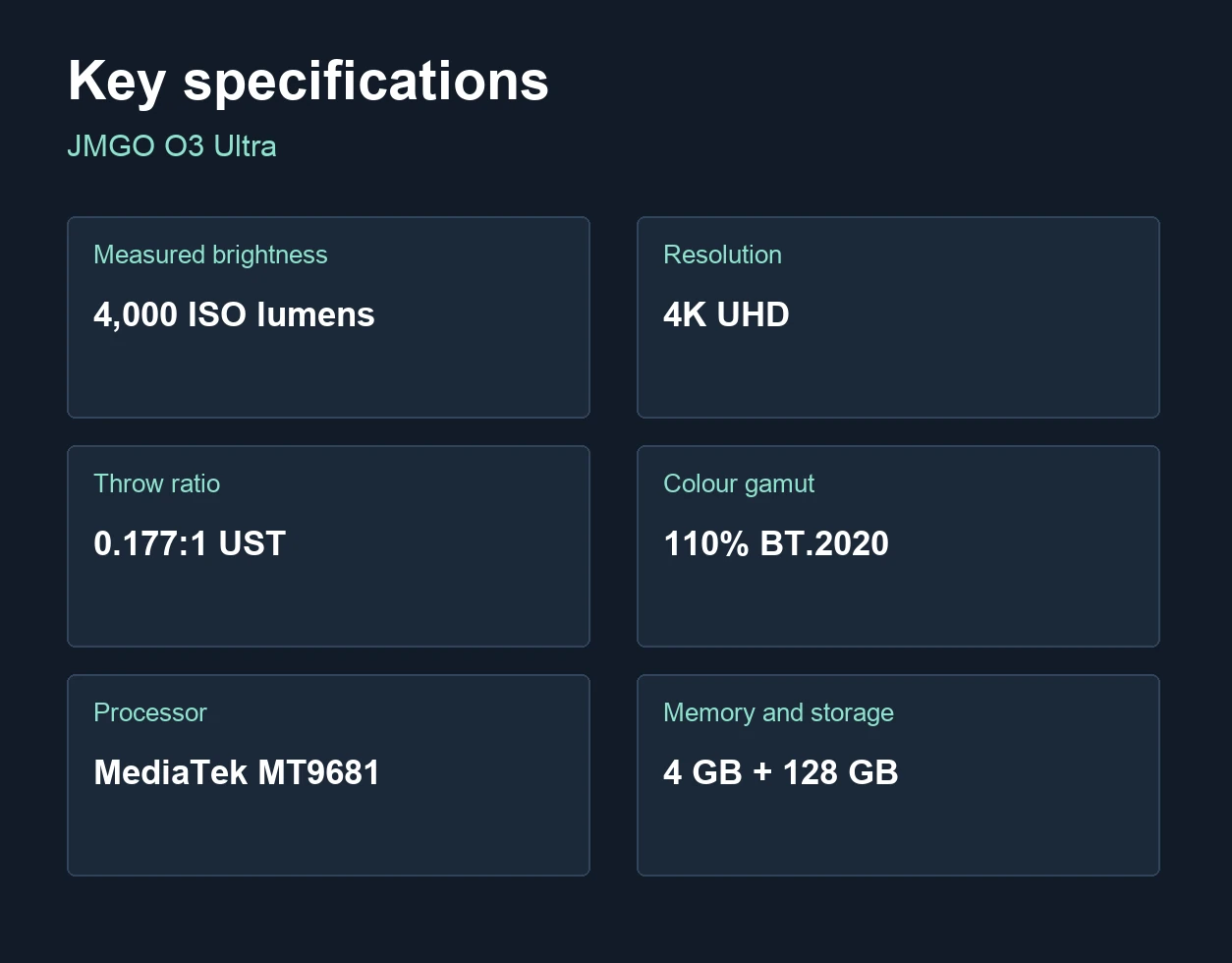 Key specifications

JMGO O3 Ultra

Measured brightness

4,000 ISO lumens

Resolution

4K UHD

Throw ratio

0.177:1 UST

Colour gamut

110% BT.2020

Processor

MediaTek MT9681

Memory and storage

4 GB + 128 GB